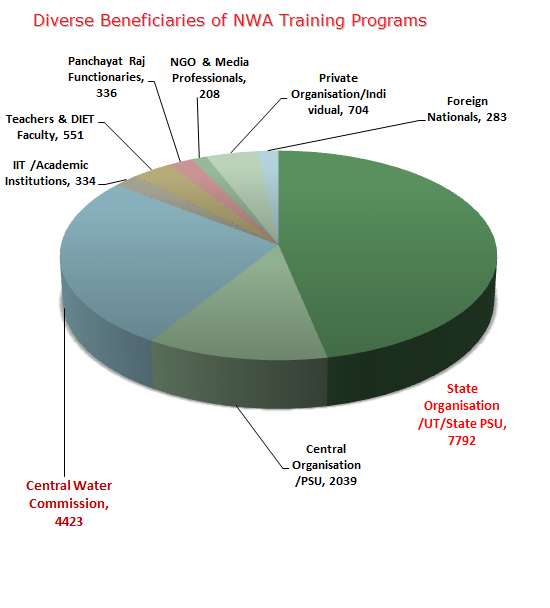 Diverse Beneficiaries of NWA Training Programs

Panchayat Raj Functionaries, 336

NGO & Media Professionals, 208

Private Organisation/Individual, 704

Foreign Nationals, 283

Teachers & DIET Faculty, 551

IIT /Academic Institutions, 334

State Organisation /UT/State PSU, 7792

Central Organisation /PSU, 2039

Central Water Commission, 4423